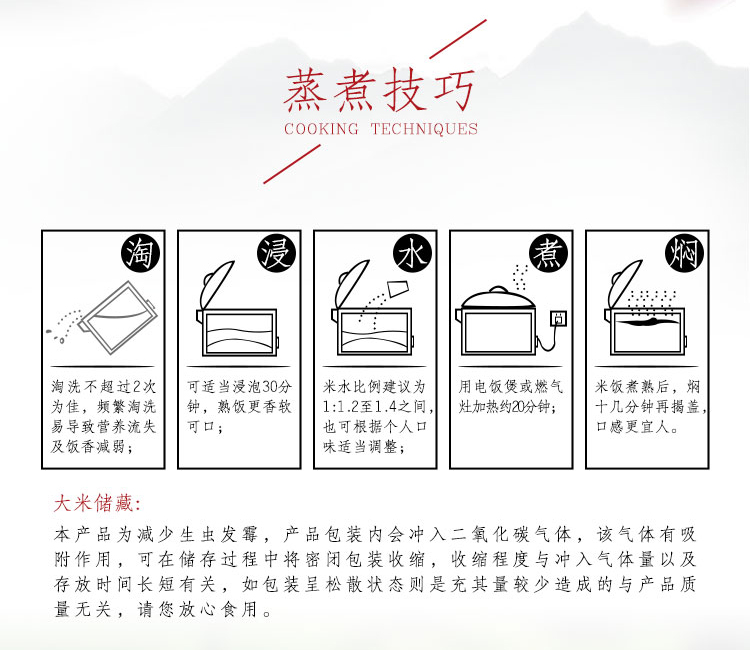 蒸煮技巧
COOKING TECHNIQUES

淘

淘洗不超过2次为佳，频繁淘洗易导致营养流失及饭香减弱；

浸

可适当浸泡30分钟，熟饭更香软可口；

水

米水比例建议为1:1.2至1.4之间，也可根据个人口味适当调整；

煮

用电饭煲或燃气灶加热约20分钟；

焖

米饭煮熟后，焖十几分钟再揭盖，口感更宜人。

大米储藏:

本产品为减少生虫发霉，产品包装内会冲入二氧化碳气体，该气体有吸附作用，可在储存过程中将密闭包装收缩，收缩程度与冲入气体量以及存放时间长短有关，如包装呈松散状态则是充其量较少造成的与产品质量无关，请您放心食用。