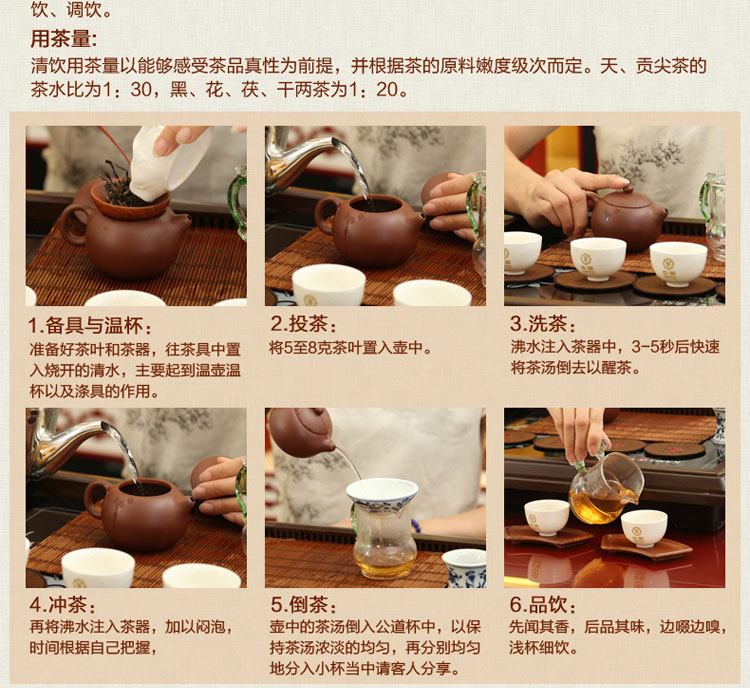 饮、调饮。

用茶量:

清饮用茶量以能够感受茶品真性为前提，并根据茶的原料嫩度级次而定。天、贡尖茶的茶水比为1：30，黑、花、茯、千两茶为1：20。

1.备具与温杯：
准备好茶叶和茶器，往茶具中置入烧开的清水，主要起到温壶温杯以及涤具的作用。

2.投茶：
将5至8克茶叶置入壶中。

3.洗茶：
沸水注入茶器中，3-5秒后快速将茶汤倒去以醒茶。

4.冲茶：
再将沸水注入茶器，加以闷泡，时间根据自己把握，

5.倒茶：
壶中的茶汤倒入公道杯中，以保持茶汤浓淡的均匀，再分别均匀地分入小杯当中请客人分享。

6.品饮：
先闻其香，后品其味，边啜边嗅，浅杯细饮。